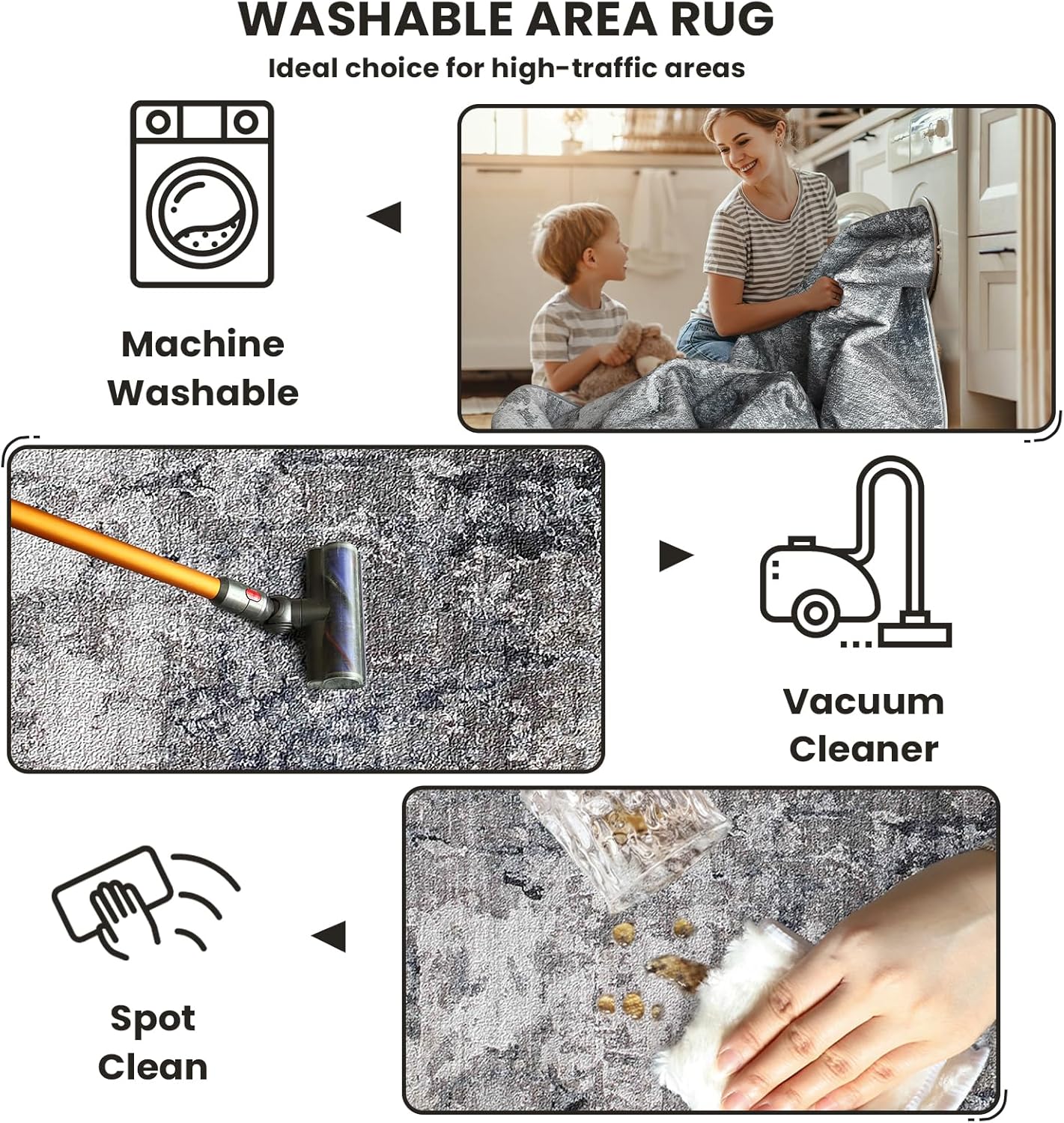 WASHABLE AREA RUG
Ideal choice for high-traffic areas

Machine Washable

Vacuum Cleaner

Spot Clean